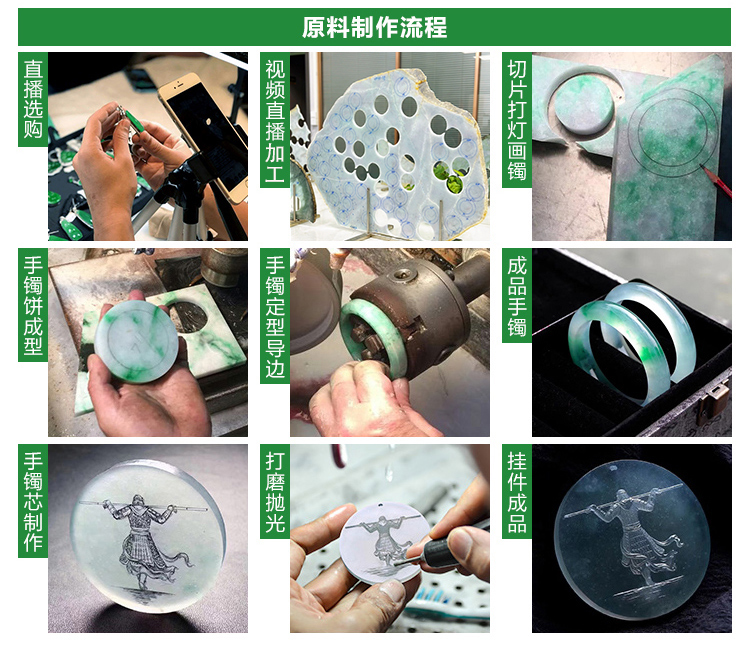 原料制作流程

直播选购

视频直播加工

切片打灯画镯

手镯饼成型

手镯定型导边

成品手镯

手镯芯制作

打磨抛光

挂件成品